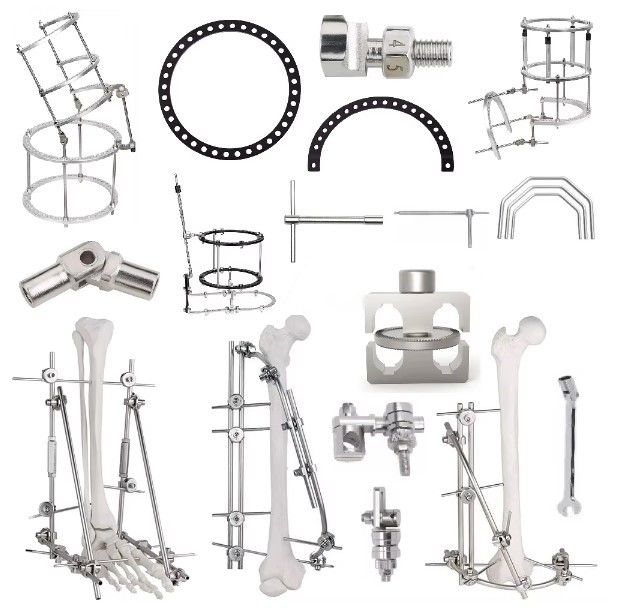 4
5